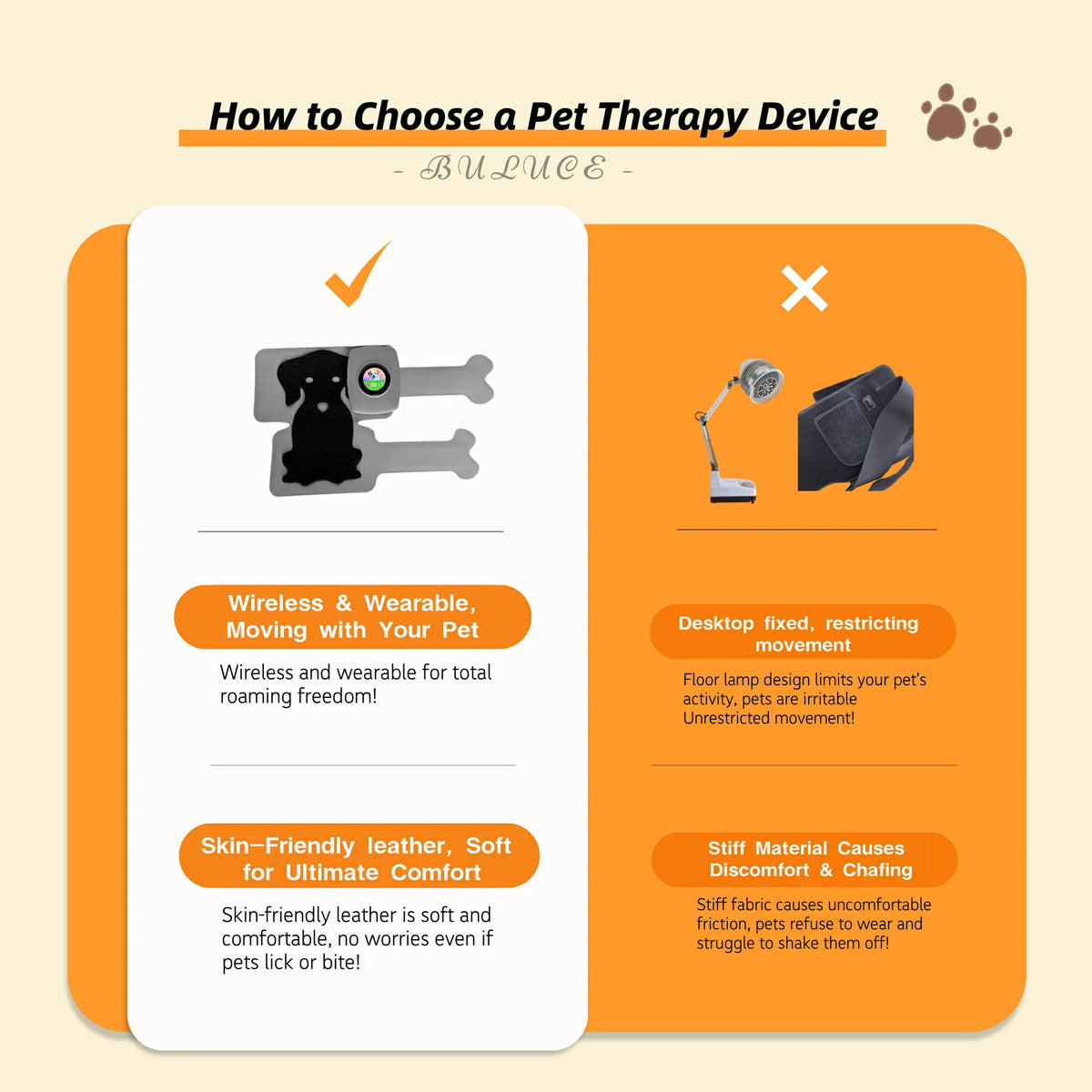 How to Choose a Pet Therapy Device

- BULUCE -

✓

Wireless & Wearable, Moving with Your Pet

Wireless and wearable for total roaming freedom!

Skin-Friendly leather, Soft for Ultimate Comfort

Skin-friendly leather is soft and comfortable, no worries even if pets lick or bite!

✕

Desktop fixed, restricting movement

Floor lamp design limits your pet's activity, pets are irritable Unrestricted movement!

Stiff Material Causes Discomfort & Chafing

Stiff fabric causes uncomfortable friction, pets refuse to wear and struggle to shake them off!